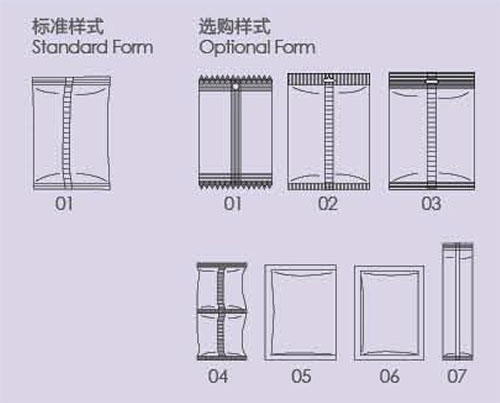 标准样式
Standard Form

01

选购样式
Optional Form

01 02 03

04 05 06 07